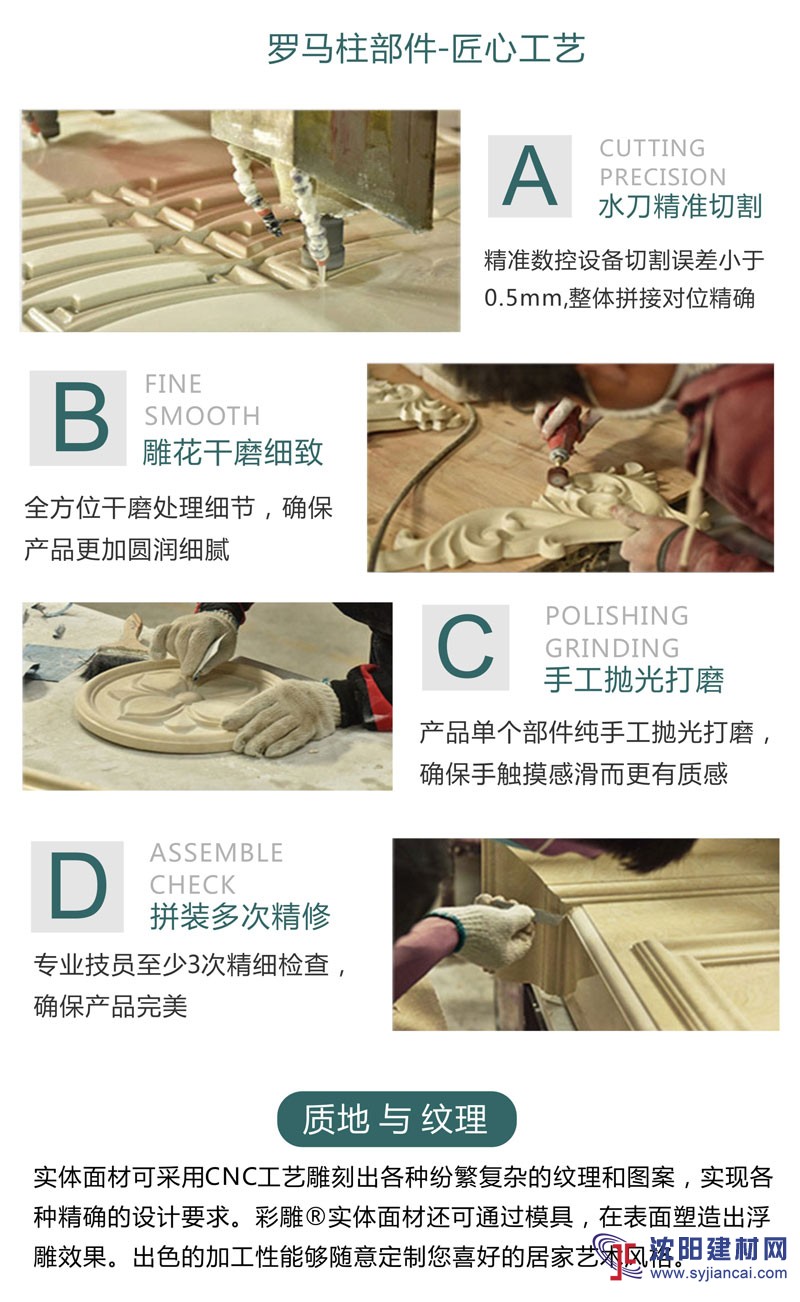 罗马柱部件-匠心工艺

A
CUTTING
PRECISION
水刀精准切割

精准数控设备切割误差小于0.5mm,整体拼接对位精确

B
FINE
SMOOTH
雕花干磨细致

全方位干磨处理细节，确保产品更加圆润细腻

C
POLISHING
GRINDING
手工抛光打磨

产品单个部件纯手工抛光打磨，确保手触摸感滑而更有质感

D
ASSEMBLE
CHECK
拼装多次精修

专业技员至少3次精细检查，确保产品完美

质地 与 纹理

实体面材可采用CNC工艺雕刻出各种纷繁复杂的纹理和图案，实现各种精确的设计要求。彩雕®实体面材还可通过模具，在表面塑造出浮雕效果。出色的加工性能够随意定制您喜好的居家艺术风格。

洛阳建材网
www.syjiancai.com