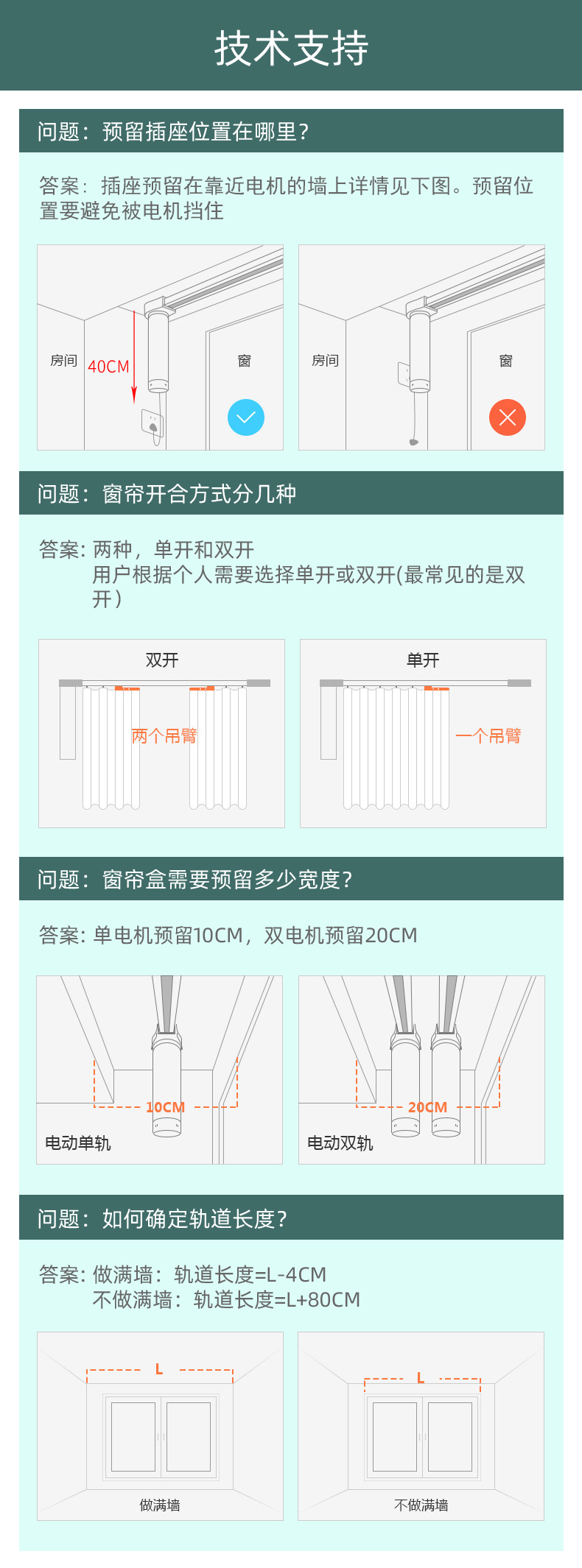 技术支持

问题：预留插座位置在哪里？

答案：插座预留在靠近电机的墙上详情见下图。预留位置要避免被电机挡住

房间

40CM

窗

房间

窗

问题：窗帘开合方式分几种

答案：两种，单开和双开
用户根据个人需要选择单开或双开(最常见的是双开）

双开

两个吊臂

单开

一个吊臂

问题：窗帘盒需要预留多少宽度？

答案：单电机预留10CM，双电机预留20CM

10CM

电动单轨

20CM

电动双轨

问题：如何确定轨道长度？

答案：做满墙：轨道长度=L-4CM
不做满墙：轨道长度=L+80CM

L

做满墙

L

不做满墙